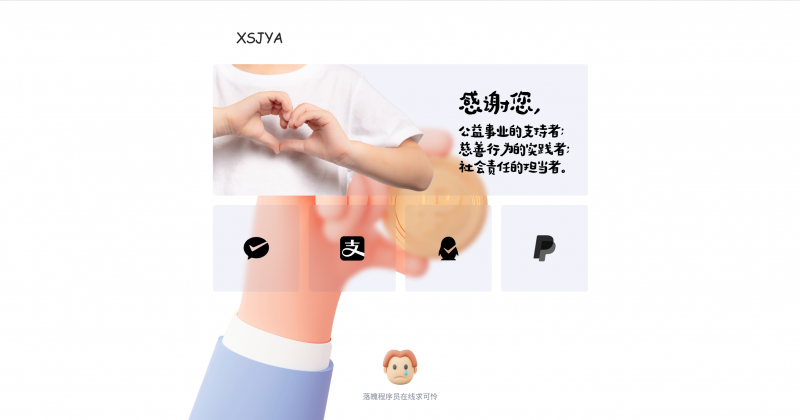 XSJYA

感谢您，
公益事业的支持者；
慈善行为的实践者；
社会责任的担当者。

支

落魄程序员在线求可怜